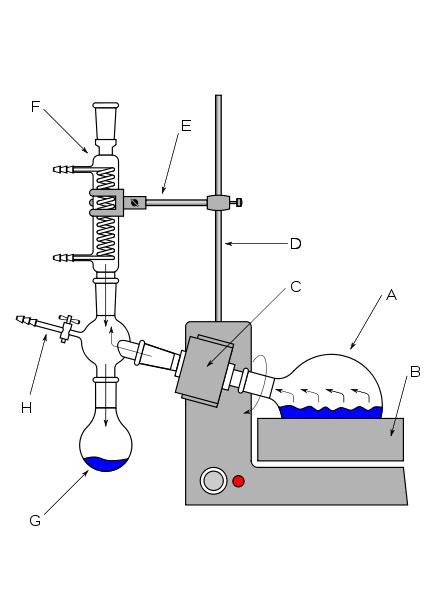 F
E
D
C
A
B
H
G