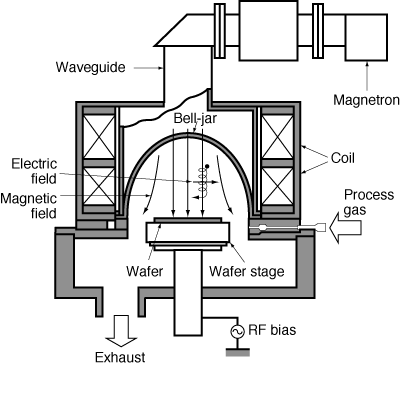 Waveguide

Magnetron

Bell-jar

Electric field

Coil

Magnetic field

Process gas

Wafer

Wafer stage

RF bias

Exhaust