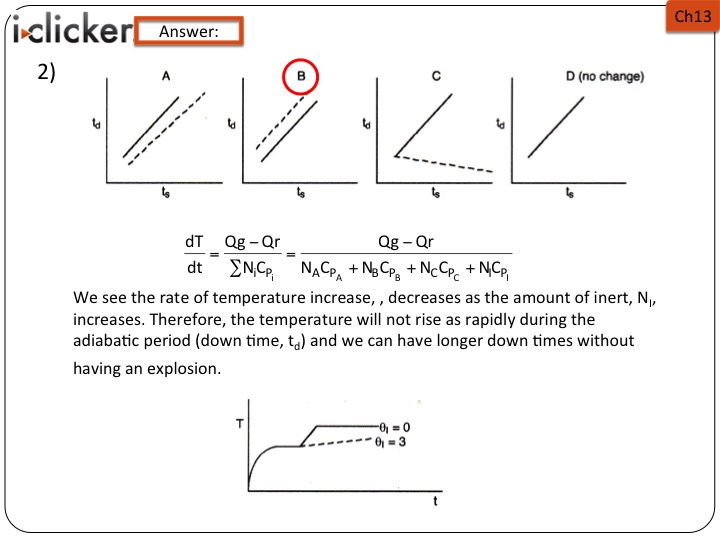 i▸clicker Answer:

Ch13

2)

A

$t_d$

$t_s$

B

$t_d$

$t_s$

C

$t_d$

$t_s$

D (no change)

$t_d$

$t_s$

$\frac{dT}{dt} = \frac{Qg - Qr}{\sum N_i C_{P_i}} = \frac{Qg - Qr}{N_A C_{P_A} + N_B C_{P_B} + N_C C_{P_C} + N_I C_{P_I}}$

We see the rate of temperature increase, , decreases as the amount of inert, $N_I$, increases. Therefore, the temperature will not rise as rapidly during the adiabatic period (down time, $t_d$) and we can have longer down times without having an explosion.

T

$\theta_I = 0$

$\theta_I = 3$

t