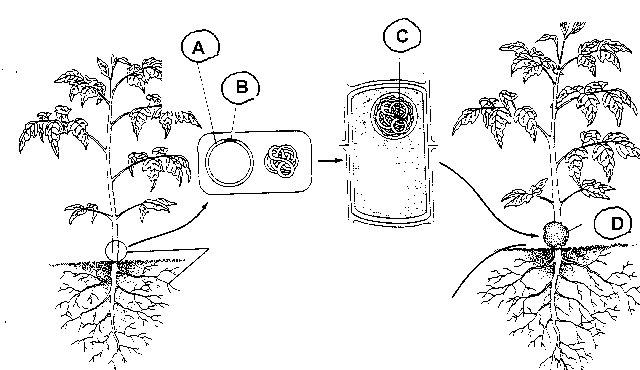 A
B
C
D