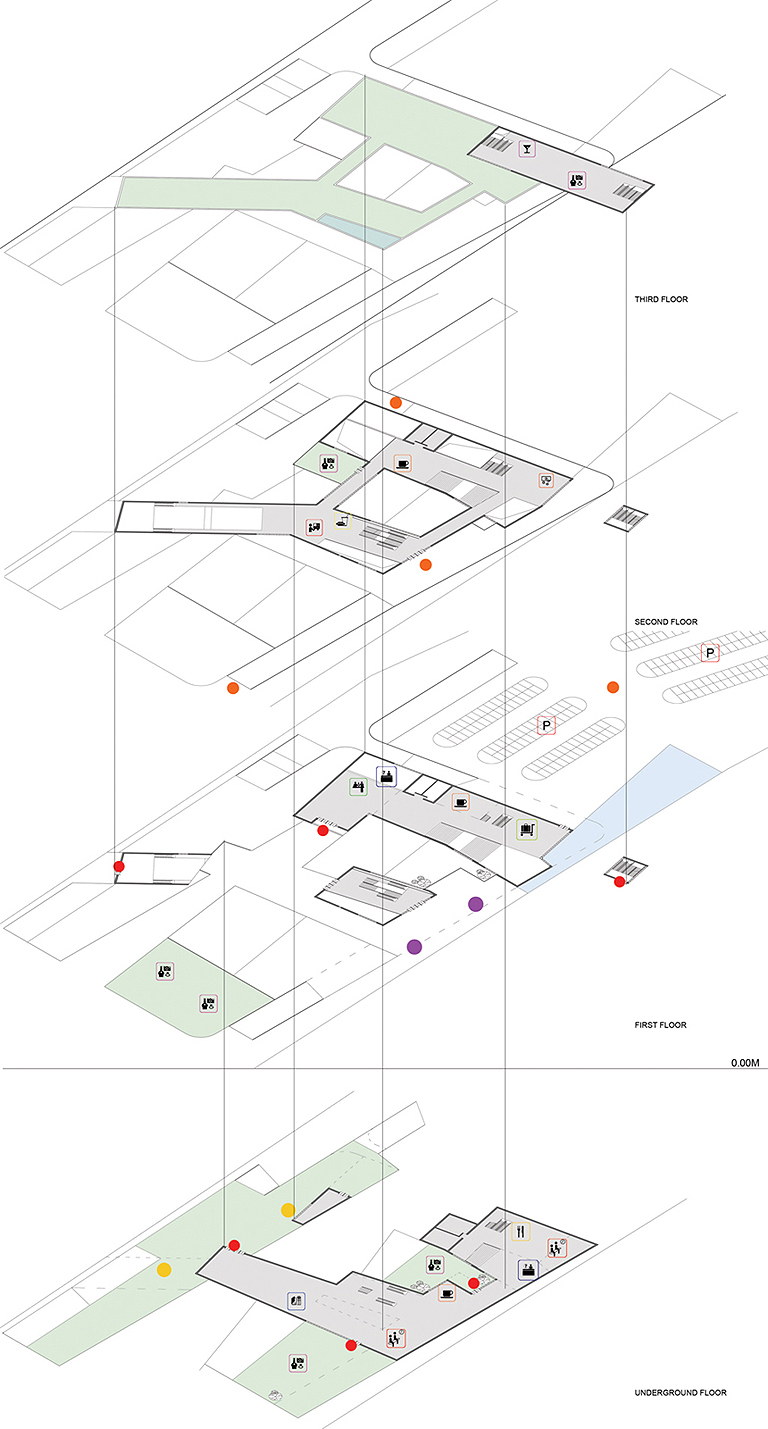 THIRD FLOOR

SECOND FLOOR

P

P

FIRST FLOOR

0.00M

UNDERGROUND FLOOR