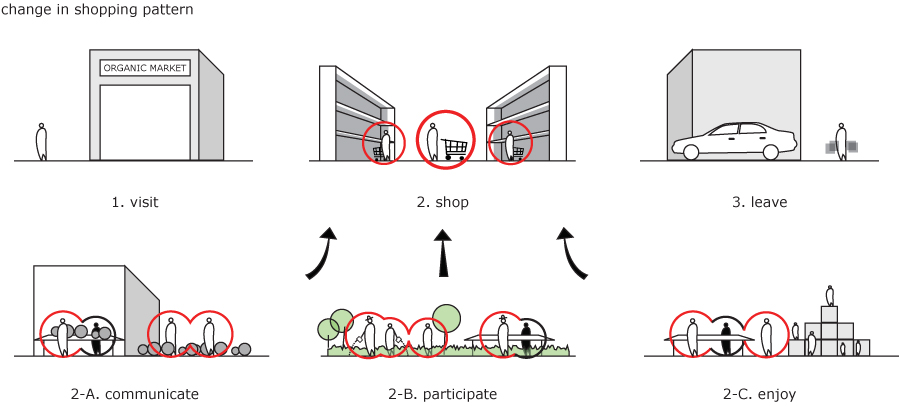 change in shopping pattern

ORGANIC MARKET

1. visit

2. shop

3. leave

2-A. communicate

2-B. participate

2-C. enjoy