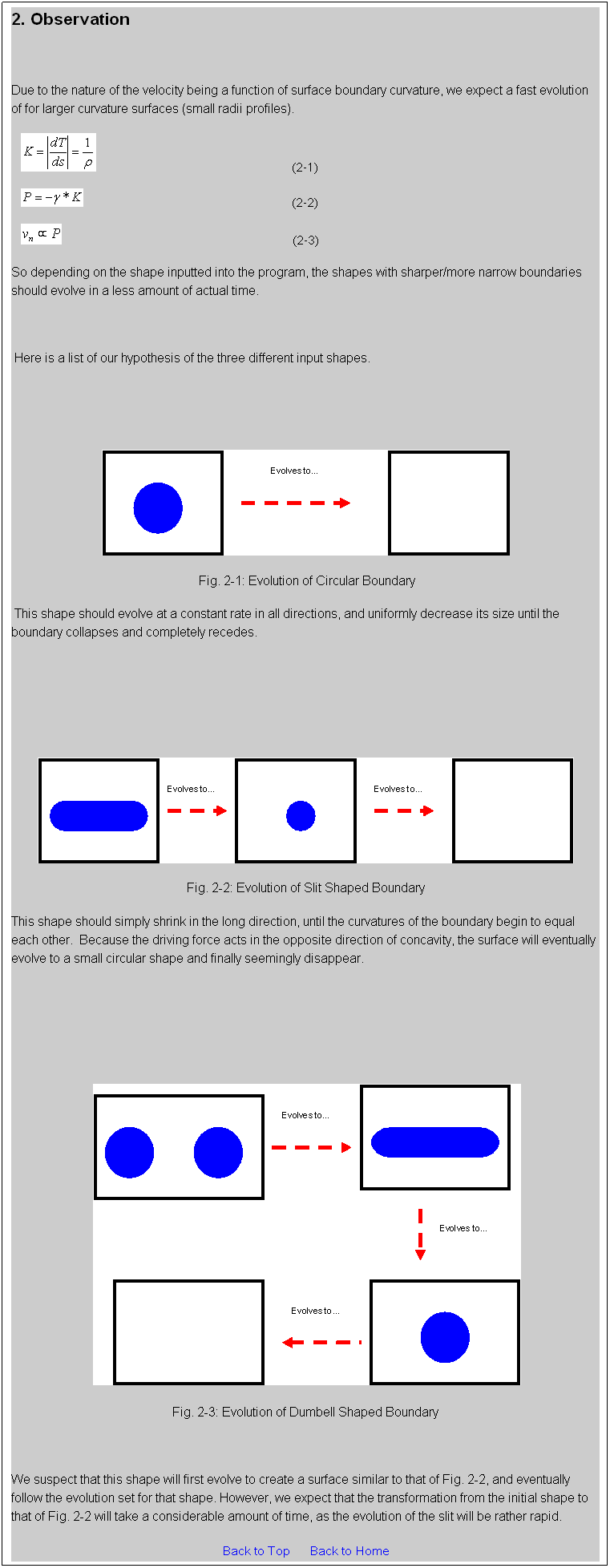 2. Observation

Due to the nature of the velocity being a function of surface boundary curvature, we expect a fast evolution of for larger curvature surfaces (small radii profiles).

$K = \left|\frac{dT}{ds}\right| = \frac{1}{\rho}$ (2-1)

$P = -\gamma * K$ (2-2)

$v_n \propto P$ (2-3)

So depending on the shape inputted into the program, the shapes with sharper/more narrow boundaries should evolve in a less amount of actual time.

Here is a list of our hypothesis of the three different input shapes.

Evolves to...

Fig. 2-1: Evolution of Circular Boundary

This shape should evolve at a constant rate in all directions, and uniformly decrease its size until the boundary collapses and completely recedes.

Evolves to...

Evolves to...

Fig. 2-2: Evolution of Slit Shaped Boundary

This shape should simply shrink in the long direction, until the curvatures of the boundary begin to equal each other. Because the driving force acts in the opposite direction of concavity, the surface will eventually evolve to a small circular shape and finally seemingly disappear.

Evolves to...

Evolves to...

Evolves to...

Fig. 2-3: Evolution of Dumbell Shaped Boundary

We suspect that this shape will first evolve to create a surface similar to that of Fig. 2-2, and eventually follow the evolution set for that shape. However, we expect that the transformation from the initial shape to that of Fig. 2-2 will take a considerable amount of time, as the evolution of the slit will be rather rapid.

Back to Top Back to Home